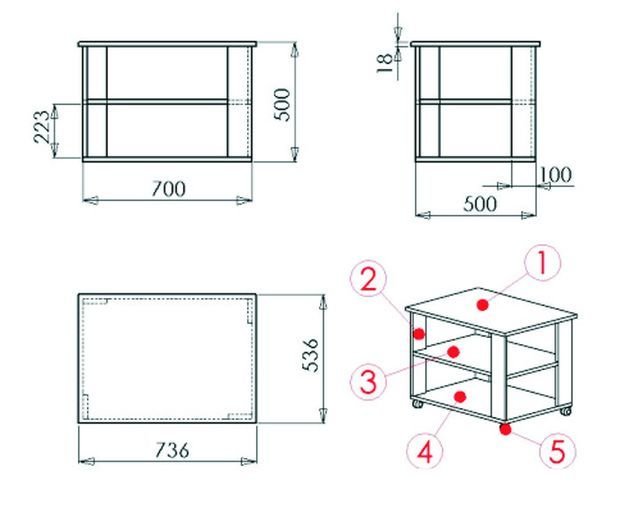 223
500
700
18
100
500
536
736
1
2
3
4
5