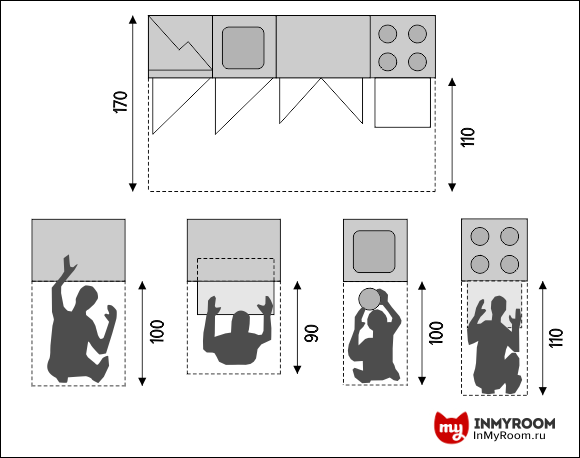 170

110

100

90

100

110

my INMYROOM
InMyRoom.ru