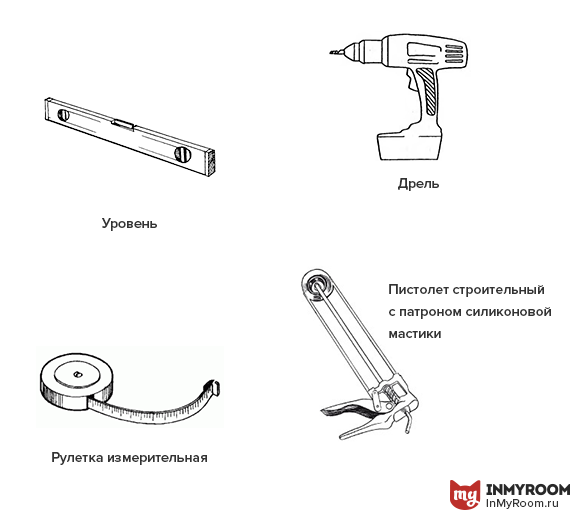 Дрель

Уровень

Пистолет строительный с патроном силиконовой мастики

Рулетка измерительная

my INMYROOM
InMyRoom.ru