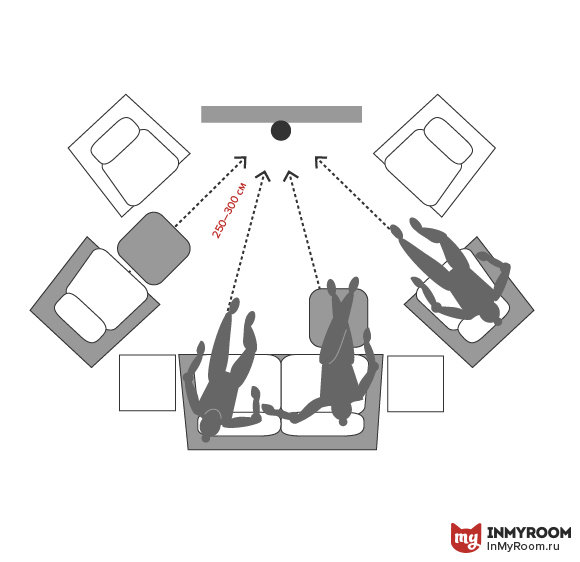 250–300 см

my INMYROOM
InMyRoom.ru