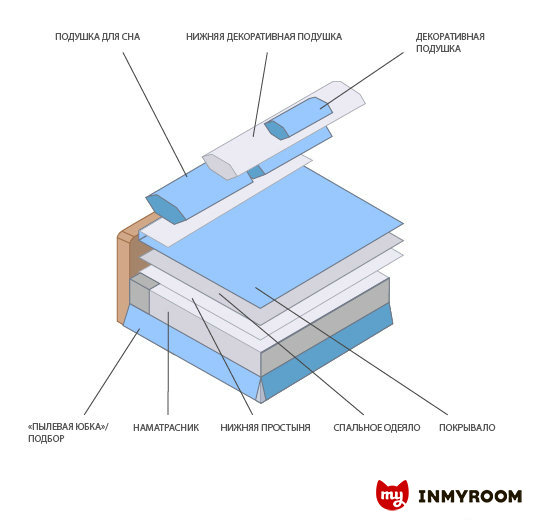 ПОДУШКА ДЛЯ СНА

НИЖНЯЯ ДЕКОРАТИВНАЯ ПОДУШКА

ДЕКОРАТИВНАЯ ПОДУШКА

«ПЫЛЕВАЯ ЮБКА»/ ПОДБОР

НАМАТРАСНИК

НИЖНЯЯ ПРОСТЫНЯ

СПАЛЬНОЕ ОДЕЯЛО

ПОКРЫВАЛО

my INMYROOM