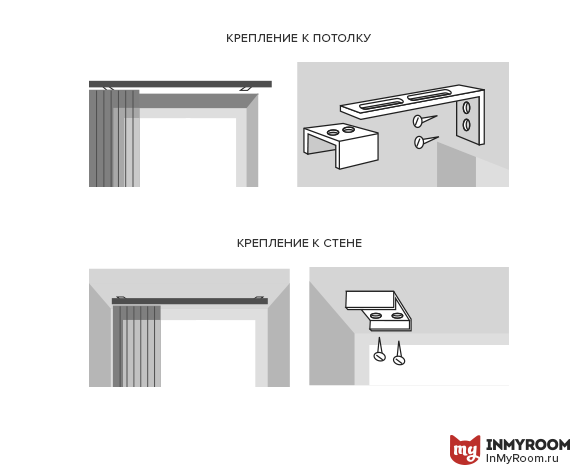 КРЕПЛЕНИЕ К ПОТОЛКУ

КРЕПЛЕНИЕ К СТЕНЕ

my INMYROOM
InMyRoom.ru