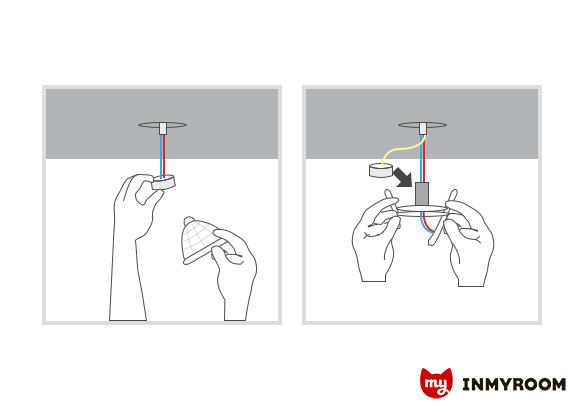 my INMYROOM