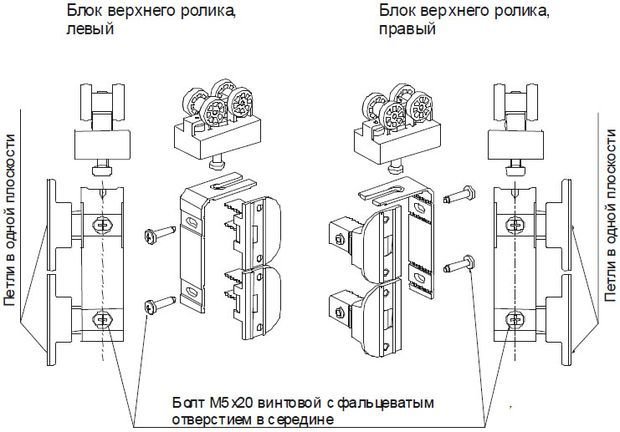 Блок верхнего ролика, левый

Блок верхнего ролика, правый

Петли в одной плоскости

Петли в одной плоскости

Болт М5х20 винтовой с фальцеватым отверстием в середине