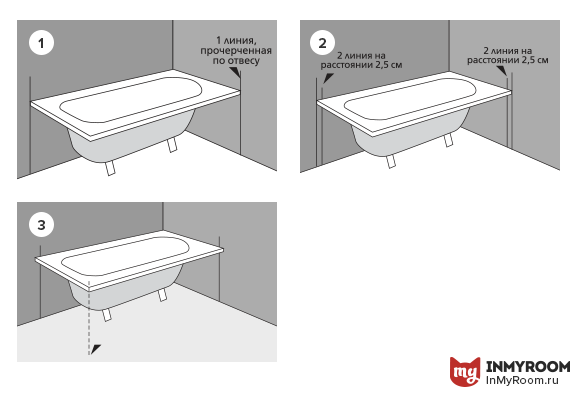 1

1 линия, прочерченная по отвесу

2

2 линия на расстоянии 2,5 см

2 линия на расстоянии 2,5 см

3

my INMYROOM
InMyRoom.ru