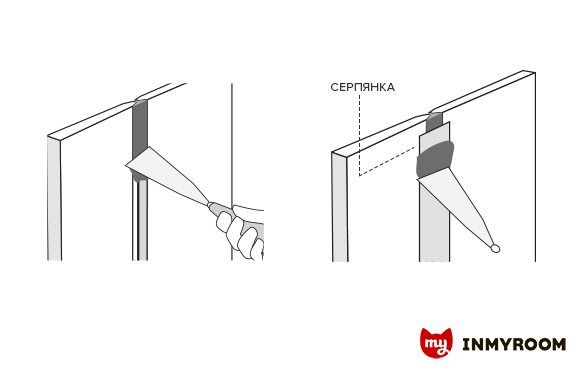 СЕРПЯНКА

my INMYROOM