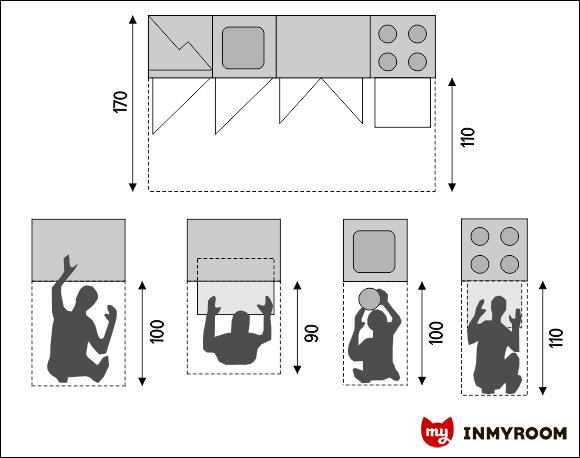 170

110

100

90

100

110

my INMYROOM