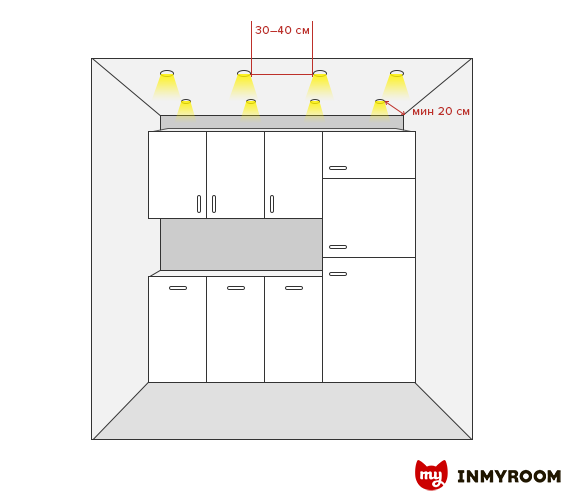 30–40 см

мин 20 см

my INMYROOM