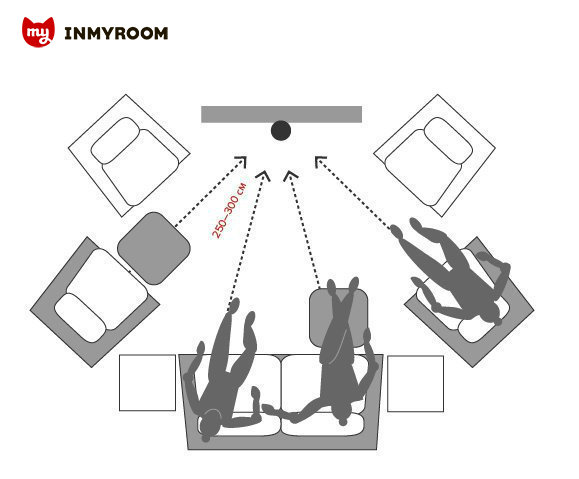 my INMYROOM

250–300 см