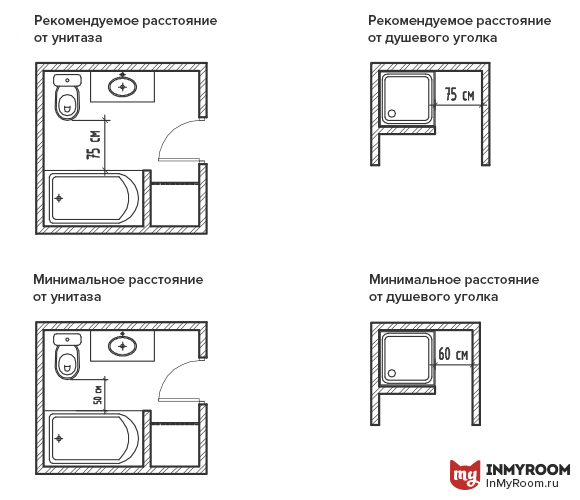 Рекомендуемое расстояние от унитаза

75 см

Рекомендуемое расстояние от душевого уголка

75 см

Минимальное расстояние от унитаза

50 см

Минимальное расстояние от душевого уголка

60 см

my INMYROOM
InMyRoom.ru