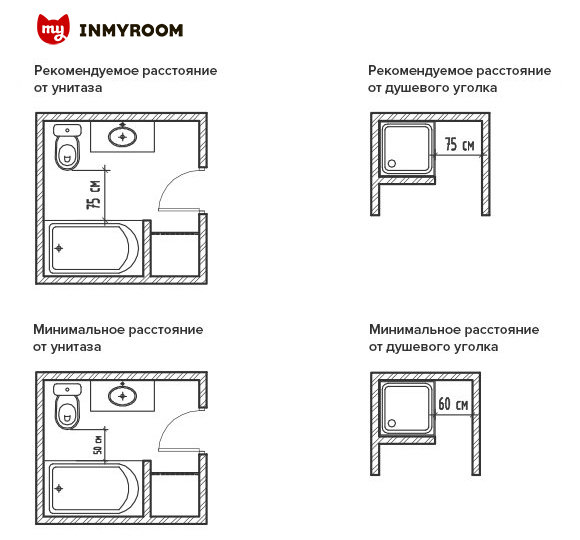 my INMYROOM

Рекомендуемое расстояние от унитаза

75 см

Рекомендуемое расстояние от душевого уголка

75 см

Минимальное расстояние от унитаза

50 см

Минимальное расстояние от душевого уголка

60 см