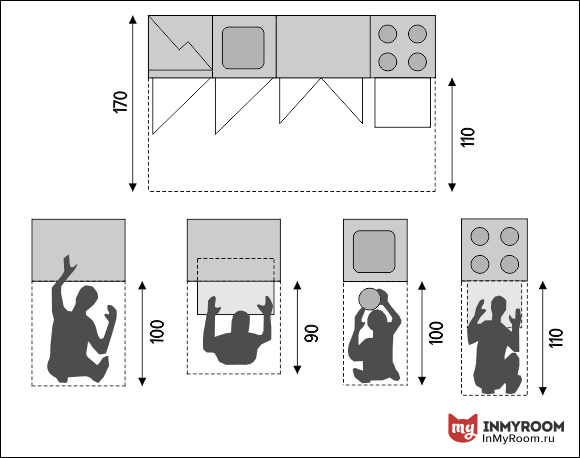 170

110

100

90

100

110

my INMYROOM
InMyRoom.ru