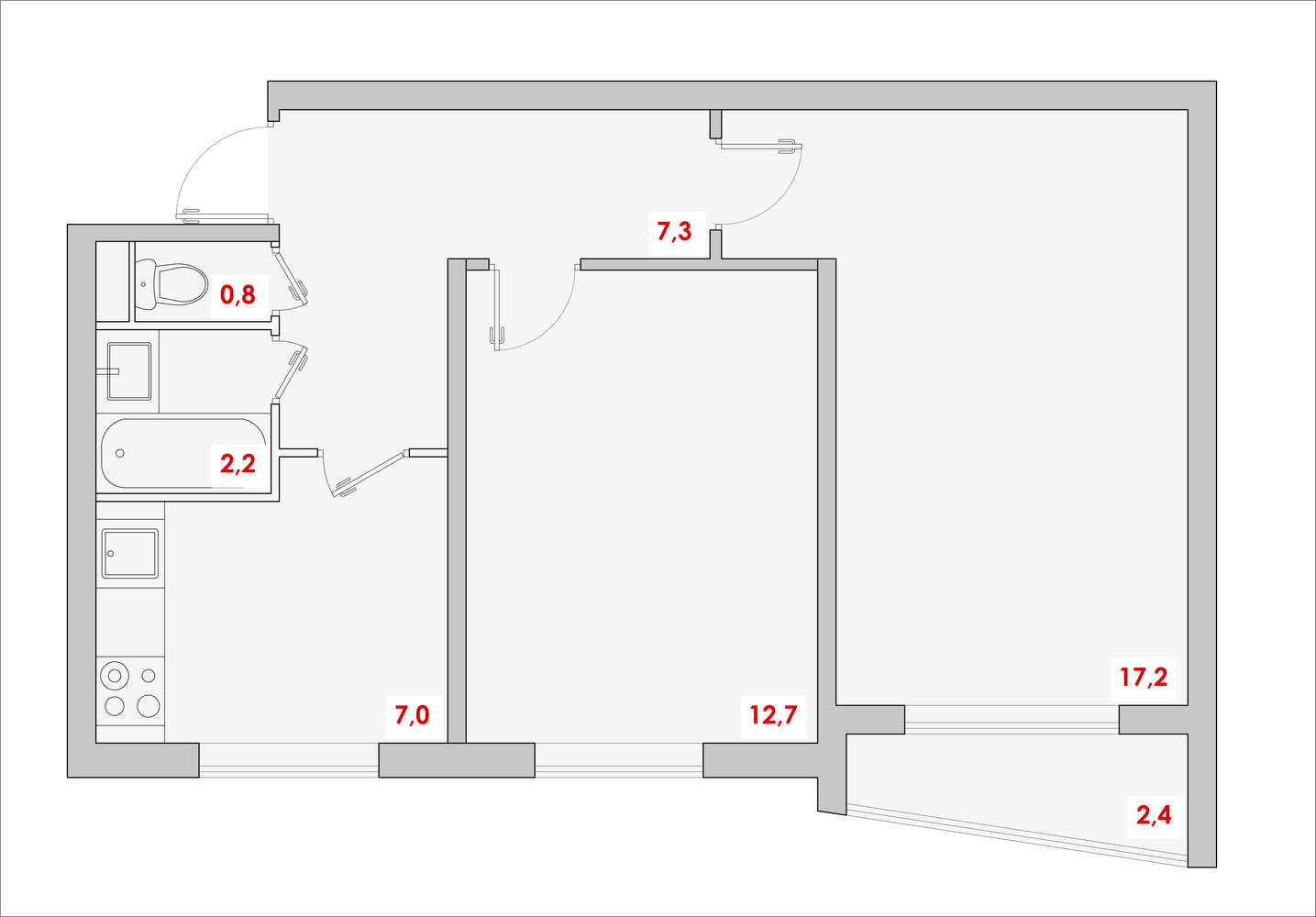 7,3

0,8

2,2

7,0

12,7

17,2

2,4