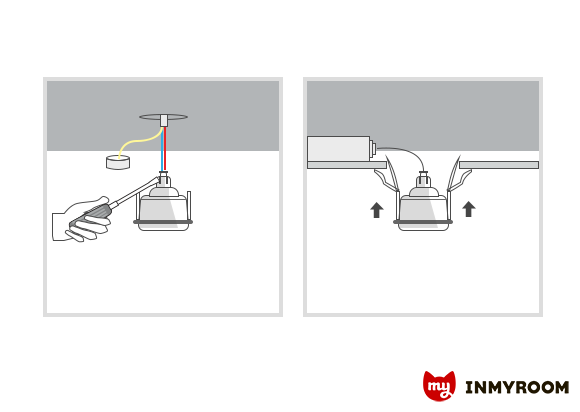 my INMYROOM