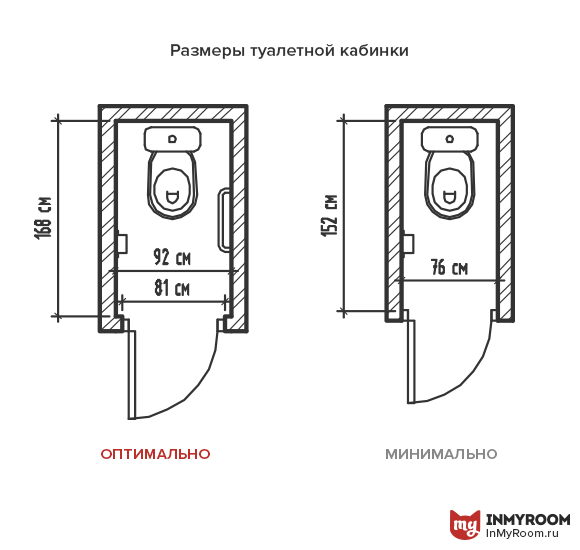 Размеры туалетной кабинки

168 см

92 см

81 см

152 см

76 см

ОПТИМАЛЬНО

МИНИМАЛЬНО

my INMYROOM
InMyRoom.ru