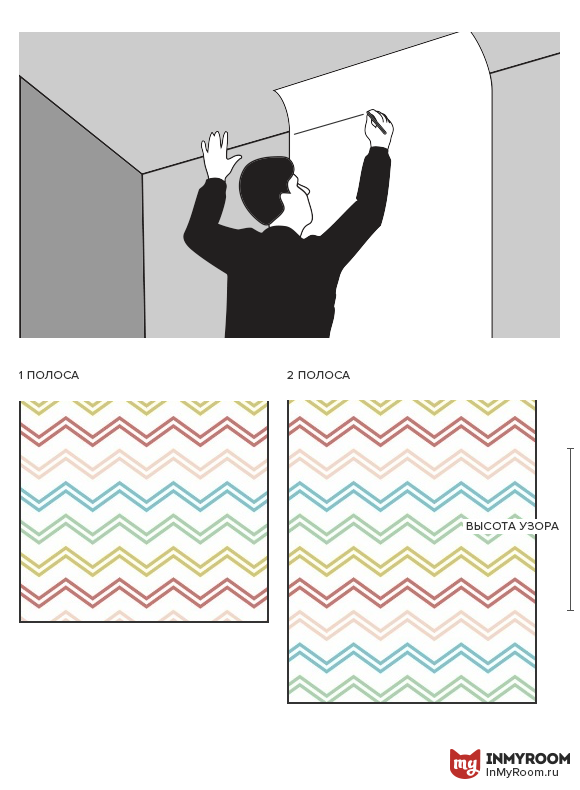 1 ПОЛОСА

2 ПОЛОСА

ВЫСОТА УЗОРА

my INMYROOM
InMyRoom.ru