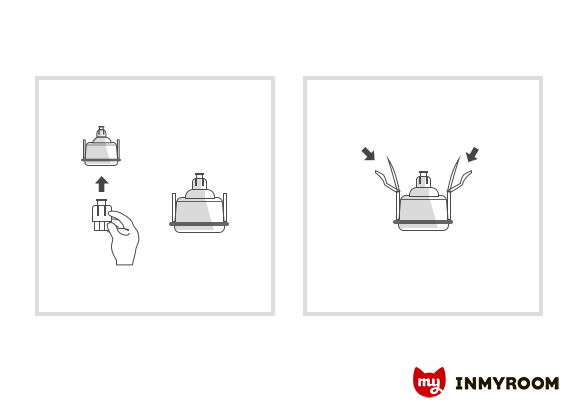 my INMYROOM