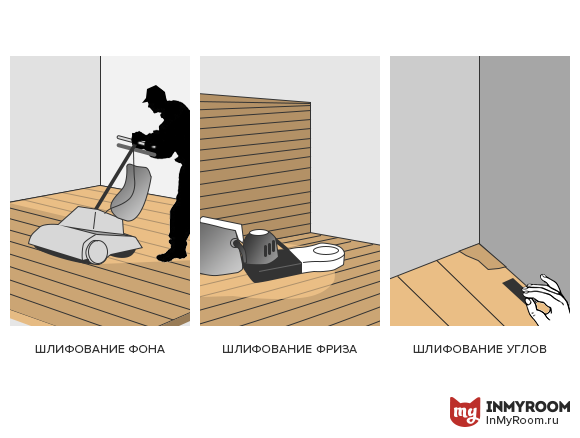 ШЛИФОВАНИЕ ФОНА

ШЛИФОВАНИЕ ФРИЗА

ШЛИФОВАНИЕ УГЛОВ

my INMYROOM
InMyRoom.ru