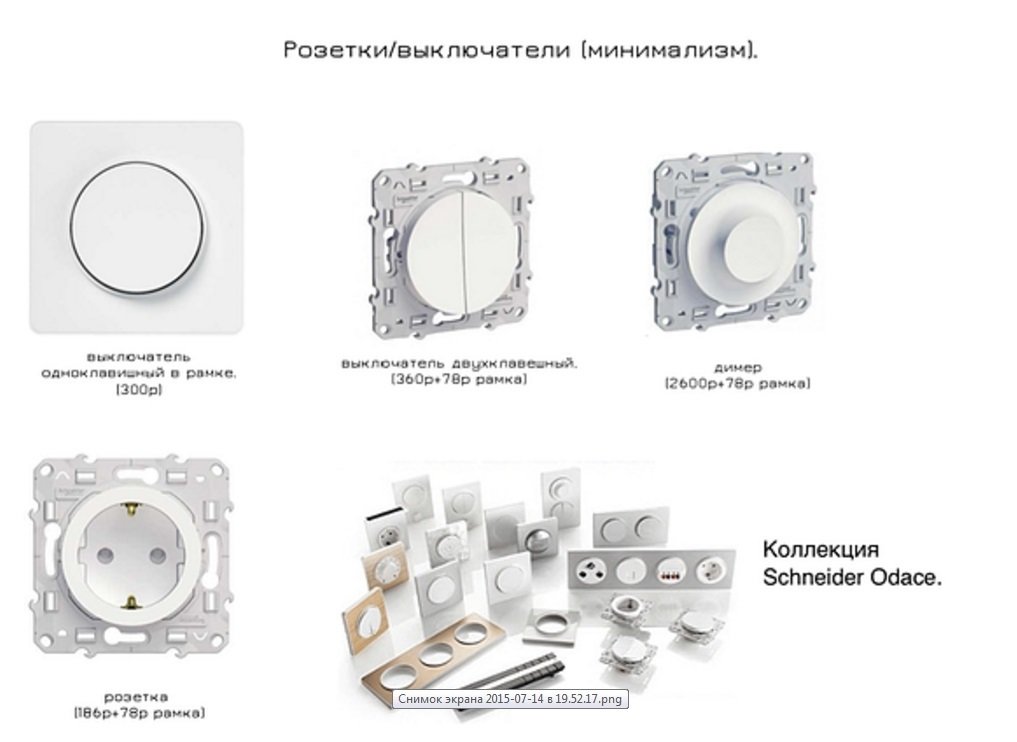 Розетки/выключатели (минимализм).

выключатель одноклавишный в рамке. (300р)

выключатель двухклавешный. (360р+78р рамка)

димер (2600р+78р рамка)

розетка (186р+78р рамка)

Коллекция Schneider Odace.

Снимок экрана 2015-07-14 в 19.52.17.png