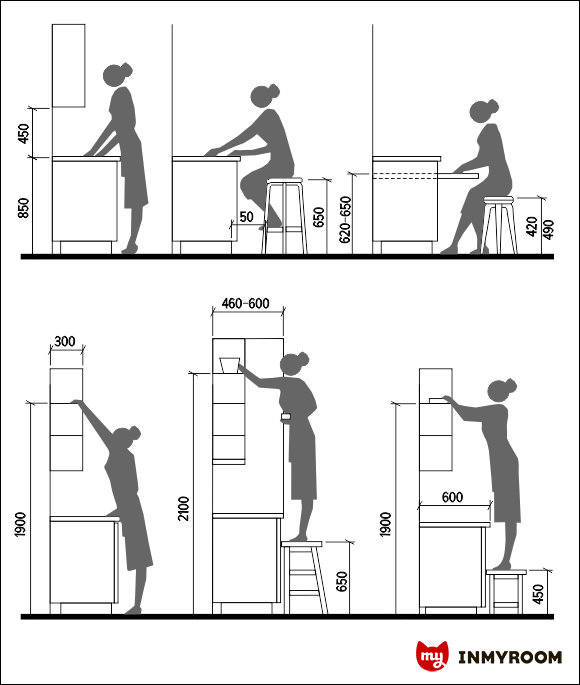 450
850
50
650
620-650
420
490
300
1900
460-600
2100
650
1900
600
450
my INMYROOM