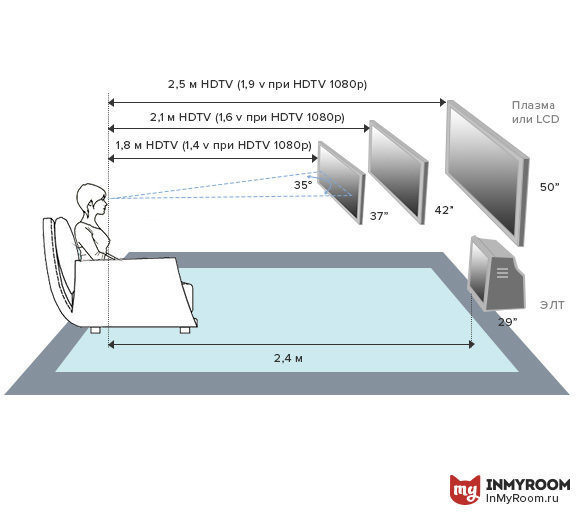 2,5 м HDTV (1,9 v при HDTV 1080p)

2,1 м HDTV (1,6 v при HDTV 1080p)

1,8 м HDTV (1,4 v при HDTV 1080p)

Плазма или LCD

35°

37"

42"

50"

ЭЛТ

29"

2,4 м

my INMYROOM
InMyRoom.ru