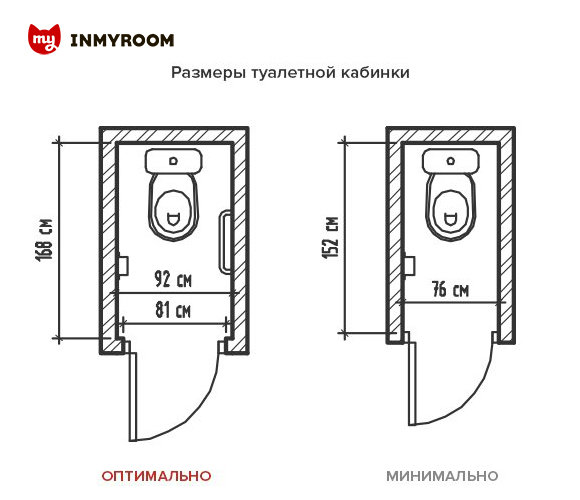 my INMYROOM

Размеры туалетной кабинки

168 см

92 см

81 см

152 см

76 см

ОПТИМАЛЬНО

МИНИМАЛЬНО