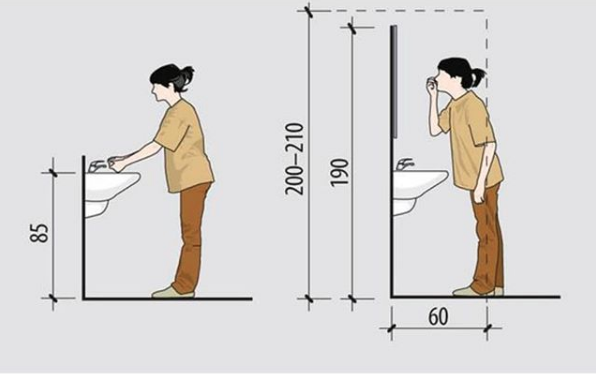 85

200–210

190

60