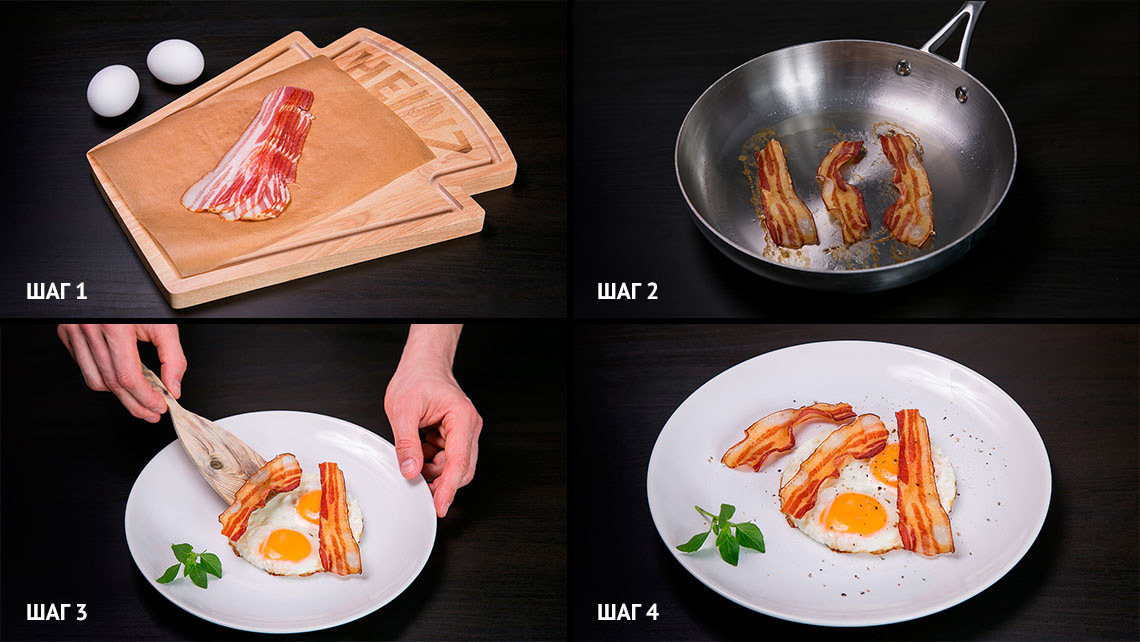 HEINZ

ШАГ 1

ШАГ 2

ШАГ 3

ШАГ 4