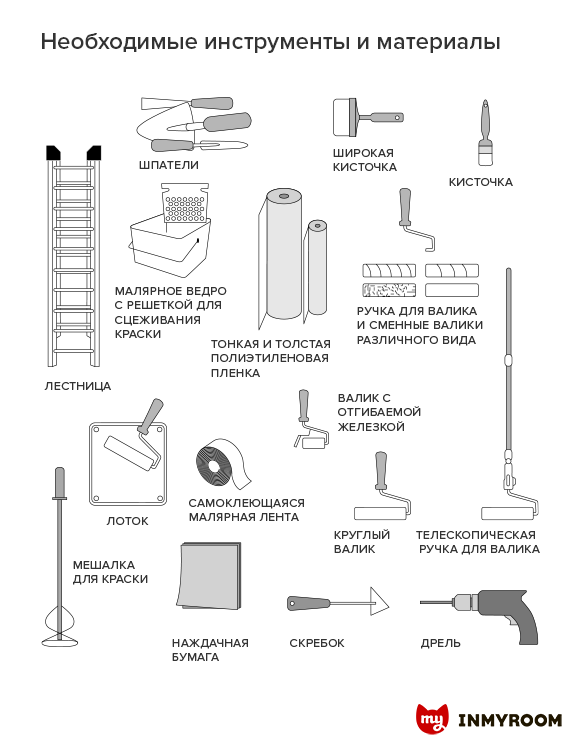 Необходимые инструменты и материалы

ШПАТЕЛИ

ШИРОКАЯ КИСТОЧКА

КИСТОЧКА

МАЛЯРНОЕ ВЕДРО С РЕШЕТКОЙ ДЛЯ СЦЕЖИВАНИЯ КРАСКИ

ТОНКАЯ И ТОЛСТАЯ ПОЛИЭТИЛЕНОВАЯ ПЛЕНКА

РУЧКА ДЛЯ ВАЛИКА И СМЕННЫЕ ВАЛИКИ РАЗЛИЧНОГО ВИДА

ЛЕСТНИЦА

ВАЛИК С ОТГИБАЕМОЙ ЖЕЛЕЗКОЙ

ЛОТОК

САМОКЛЕЮЩАЯСЯ МАЛЯРНАЯ ЛЕНТА

КРУГЛЫЙ ВАЛИК

ТЕЛЕСКОПИЧЕСКАЯ РУЧКА ДЛЯ ВАЛИКА

МЕШАЛКА ДЛЯ КРАСКИ

НАЖДАЧНАЯ БУМАГА

СКРЕБОК

ДРЕЛЬ

my INMYROOM