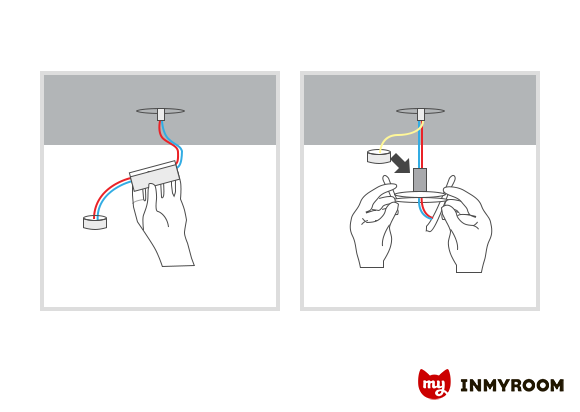 my INMYROOM