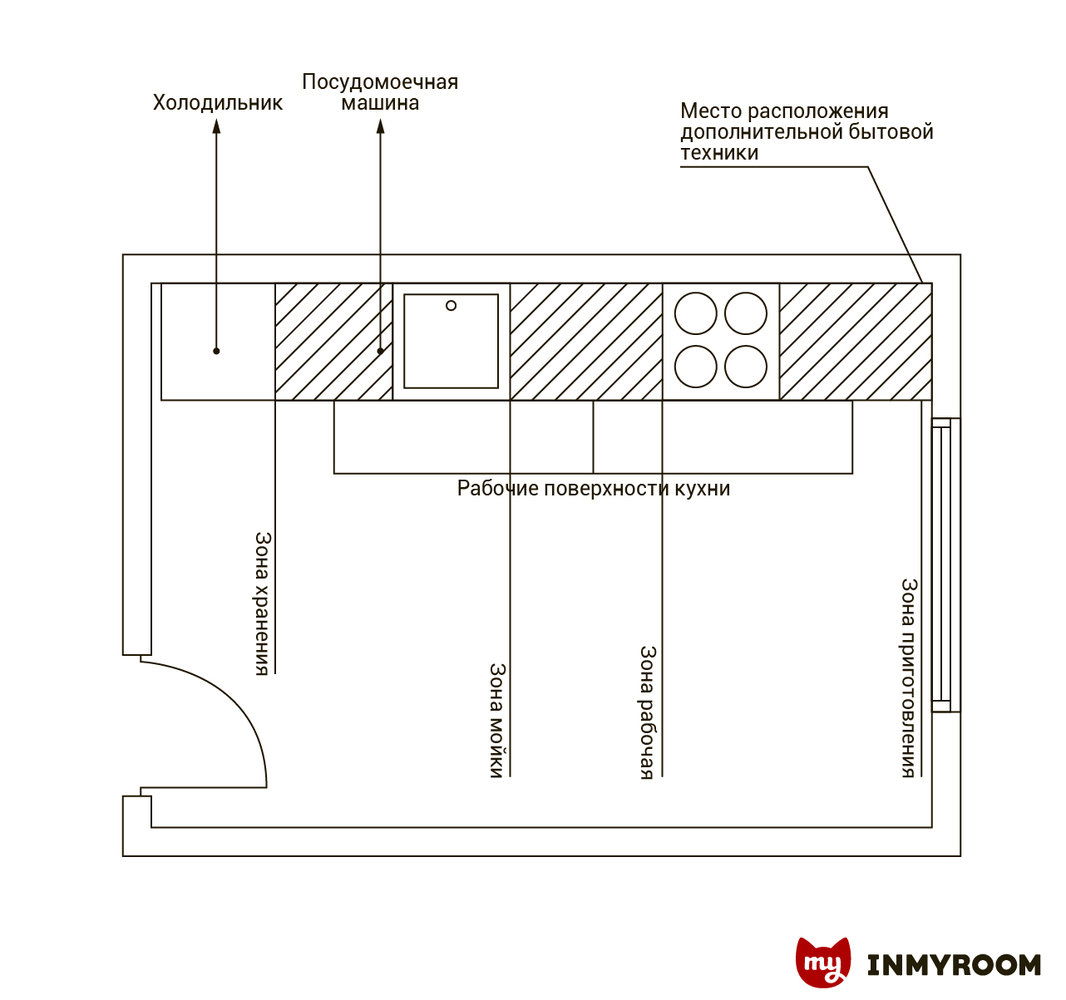 Холодильник

Посудомоечная машина

Место расположения дополнительной бытовой техники

Рабочие поверхности кухни

Зона хранения

Зона мойки

Зона рабочая

Зона приготовления

my INMYROOM