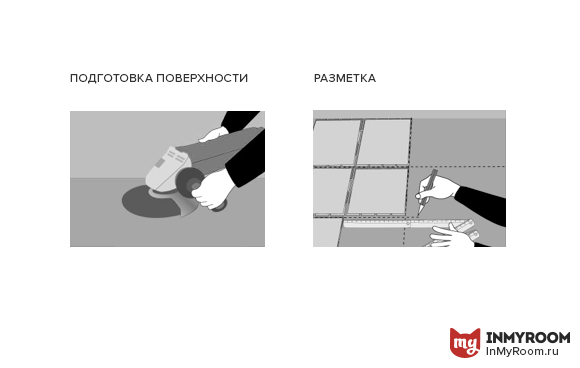 ПОДГОТОВКА ПОВЕРХНОСТИ

РАЗМЕТКА

my INMYROOM
InMyRoom.ru