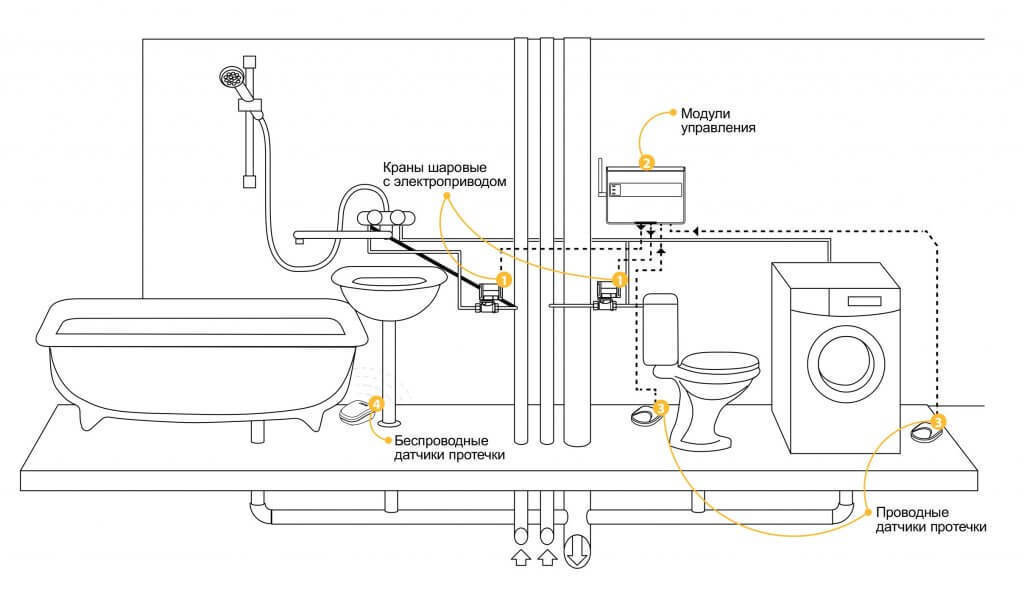 Модули управления

2

Краны шаровые с электроприводом

1

1

4

Беспроводные датчики протечки

3

3

Проводные датчики протечки