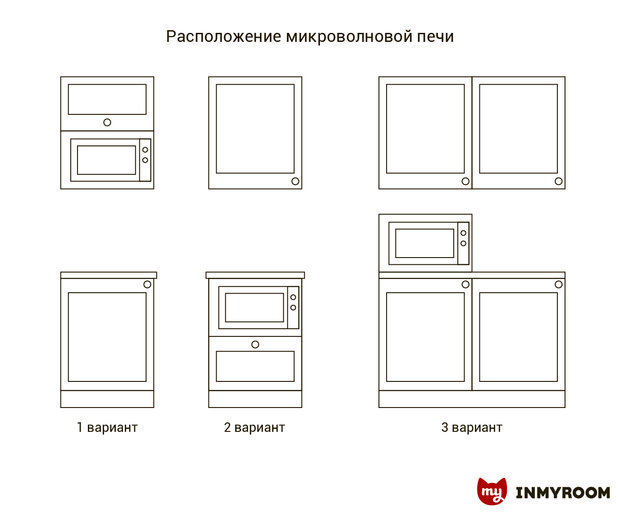 Расположение микроволновой печи

1 вариант

2 вариант

3 вариант

my INMYROOM