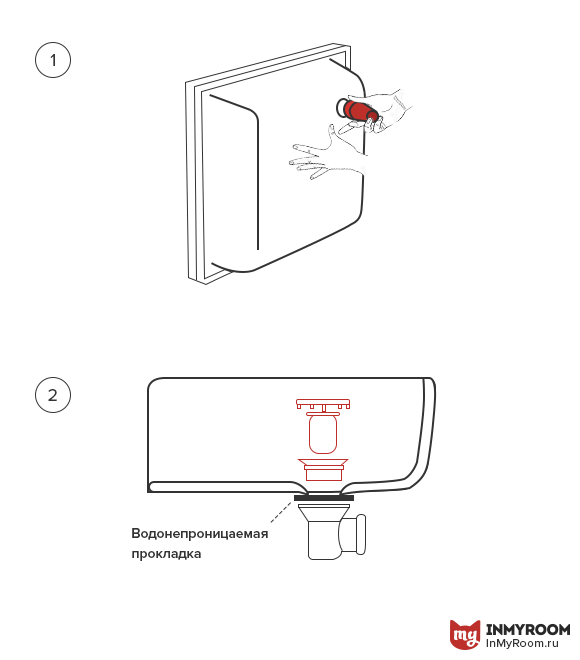 1

2

Водонепроницаемая прокладка

my INMYROOM
InMyRoom.ru