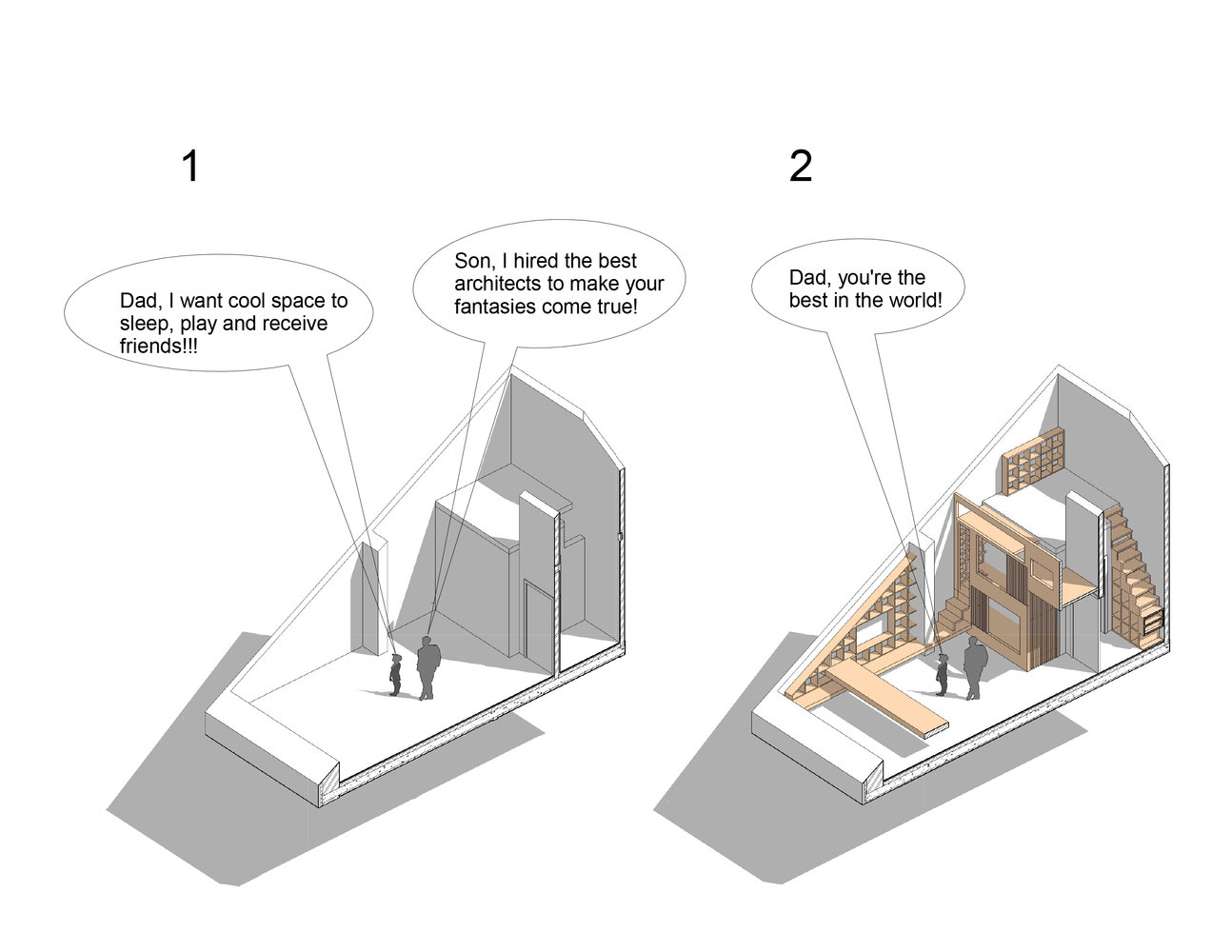 1

Dad, I want cool space to sleep, play and receive friends!!!

Son, I hired the best architects to make your fantasies come true!

2

Dad, you're the best in the world!