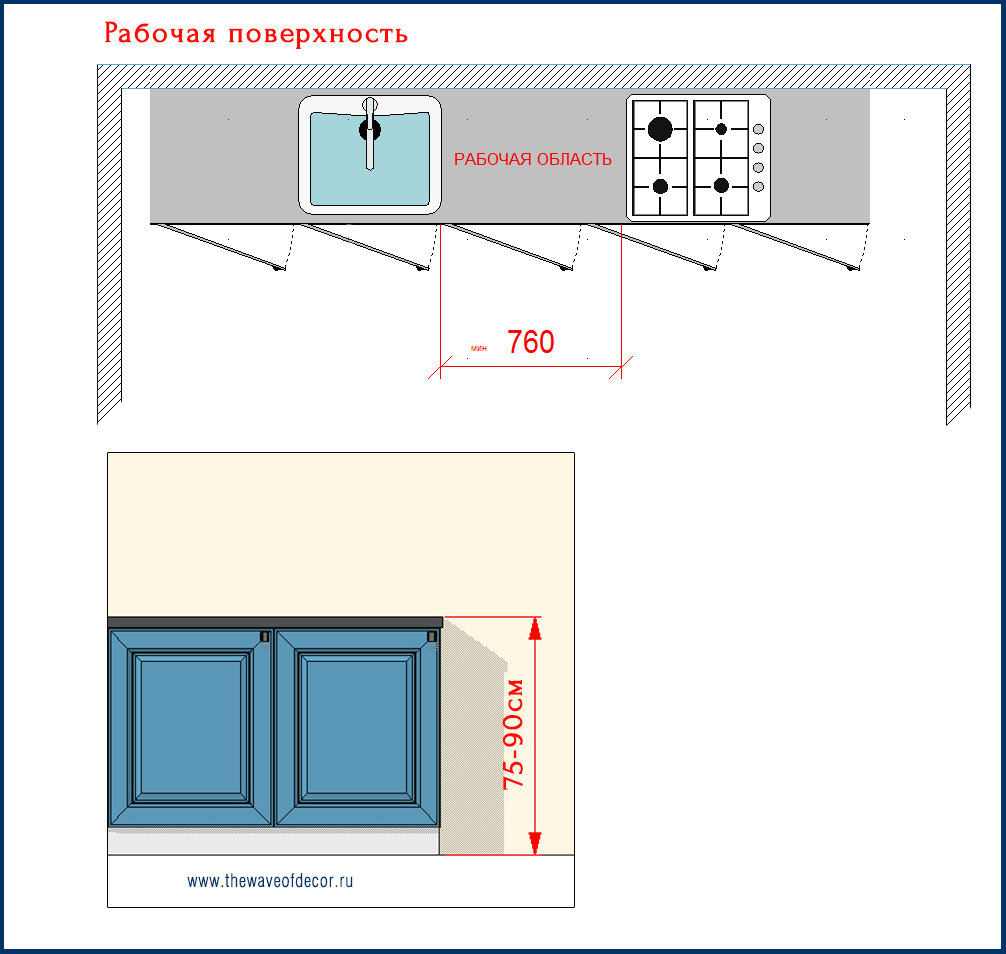 Рабочая поверхность

РАБОЧАЯ ОБЛАСТЬ

мин 760

75-90см

www.thewaveofdecor.ru